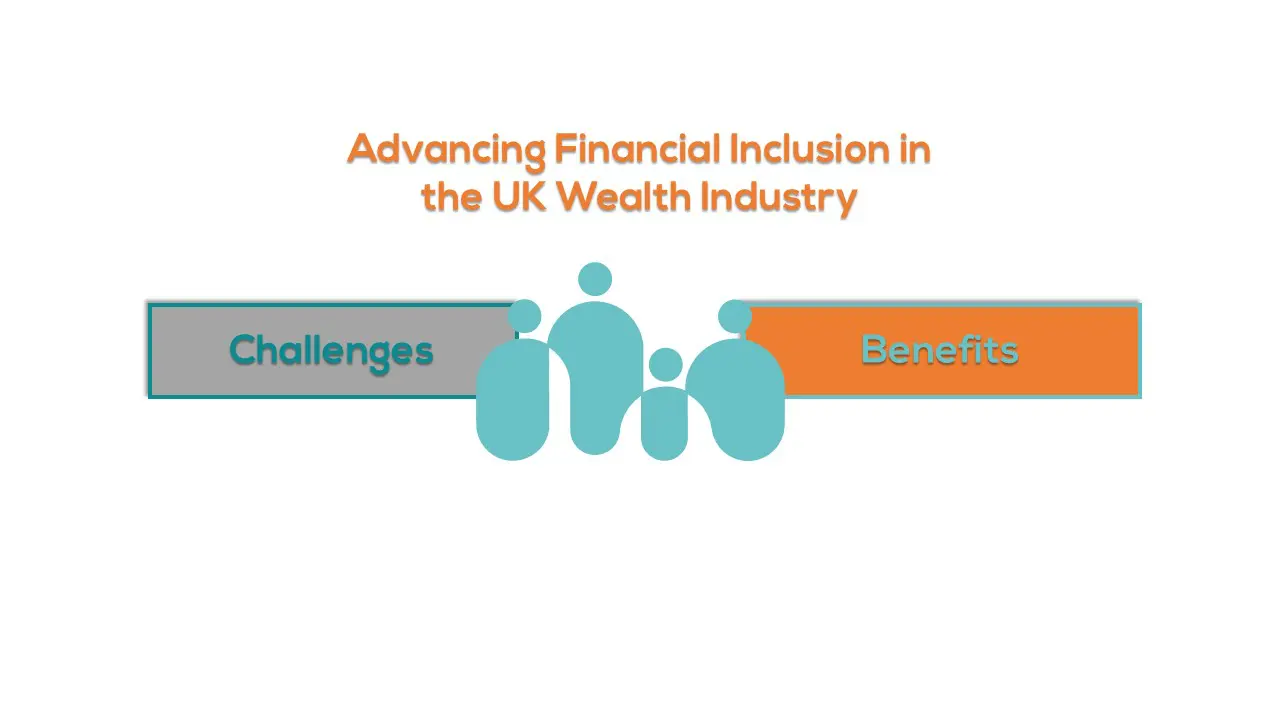 Advancing Financial Inclusion in the UK Wealth Industry

Challenges

Benefits